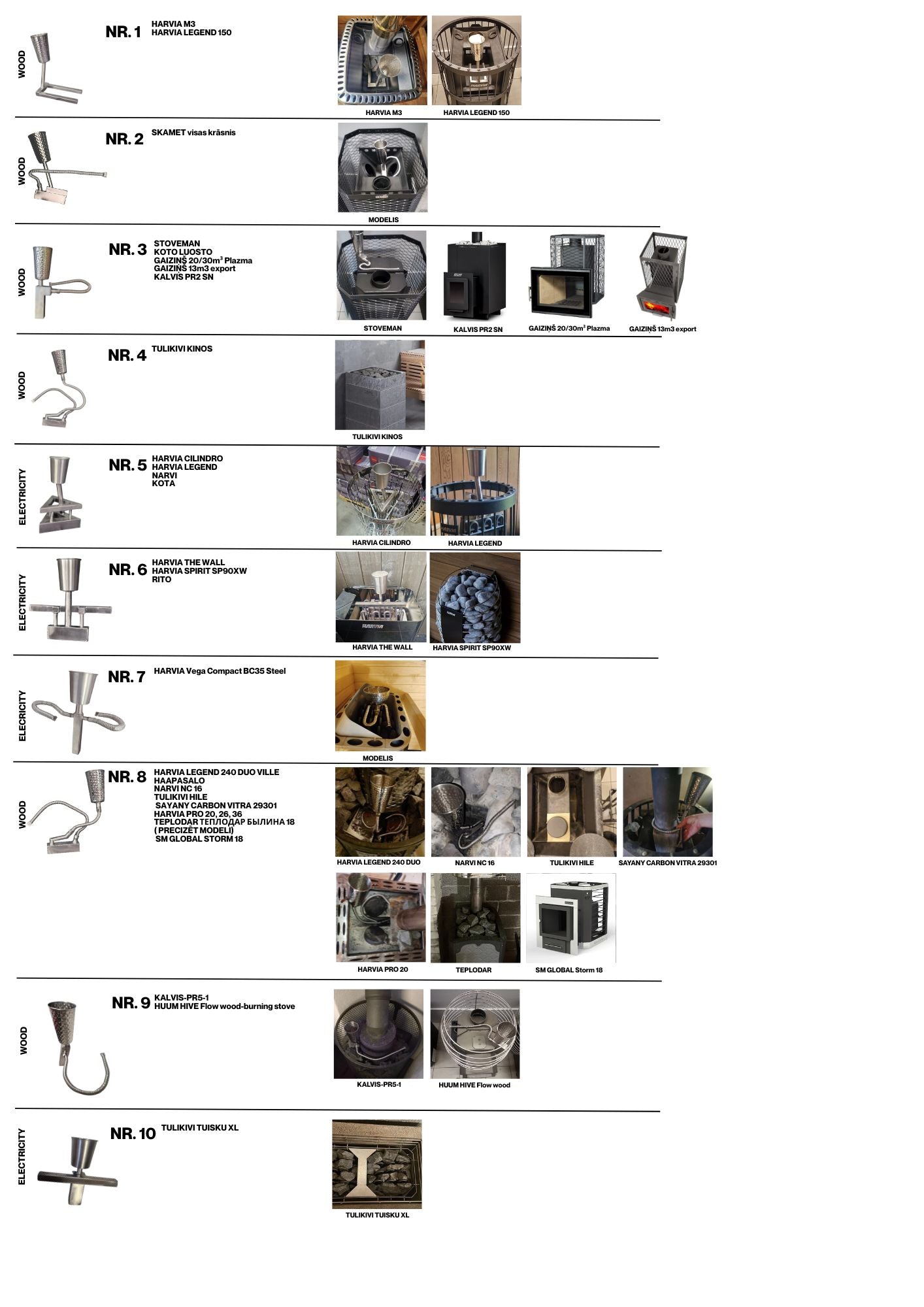 WOOD

NR. 1
HARVIA M3
HARVIA LEGEND 150

HARVIA M3
HARVIA LEGEND 150

WOOD

NR. 2
SKAMET visas krāsnis

MODELIS

WOOD

NR. 3
STOVEMAN
KOTO LUOSTO
GAIZIŅŠ 20/30m³ Plazma
GAIZIŅŠ 13m3 export
KALVIS PR2 SN

STOVEMAN
KALVIS PR2 SN
GAIZIŅŠ 20/30m³ Plazma
GAIZIŅŠ 13m3 export

WOOD

NR. 4
TULIKIVI KINOS

TULIKIVI KINOS

ELECTRICITY

NR. 5
HARVIA CILINDRO
HARVIA LEGEND
NARVI
KOTA

HARVIA CILINDRO
HARVIA LEGEND

ELECTRICITY

NR. 6
HARVIA THE WALL
HARVIA SPIRIT SP90XW
RITO

HARVIA THE WALL
HARVIA SPIRIT SP90XW

ELECRICITY

NR. 7
HARVIA Vega Compact BC35 Steel

MODELIS

WOOD

NR. 8
HARVIA LEGEND 240 DUO VILLE
HAAPASALO
NARVI NC 16
TULIKIVI HILE
SAYANY CARBON VITRA 29301
HARVIA PRO 20, 26, 36
TEPLODAR ТЕПЛОДАР БЫЛИНА 18
( PRECIZĒT MODELI)
SM GLOBAL STORM 18

HARVIA LEGEND 240 DUO
NARVI NC 16
TULIKIVI HILE
SAYANY CARBON VITRA 29301
HARVIA PRO 20
TEPLODAR
SM GLOBAL Storm 18

WOOD

NR. 9
KALVIS-PR5-1
HUUM HIVE Flow wood-burning stove

KALVIS-PR5-1
HUUM HIVE Flow wood

ELECTRICITY

NR. 10
TULIKIVI TUISKU XL

TULIKIVI TUISKU XL